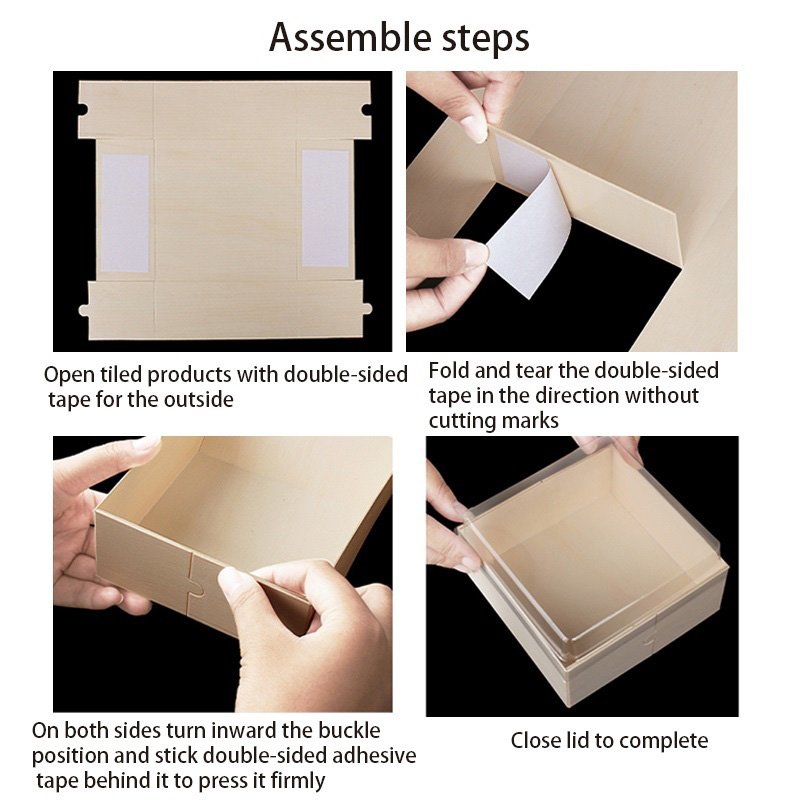 Assemble steps

Open tiled products with double-sided tape for the outside

Fold and tear the double-sided tape in the direction without cutting marks

On both sides turn inward the buckle position and stick double-sided adhesive tape behind it to press it firmly

Close lid to complete